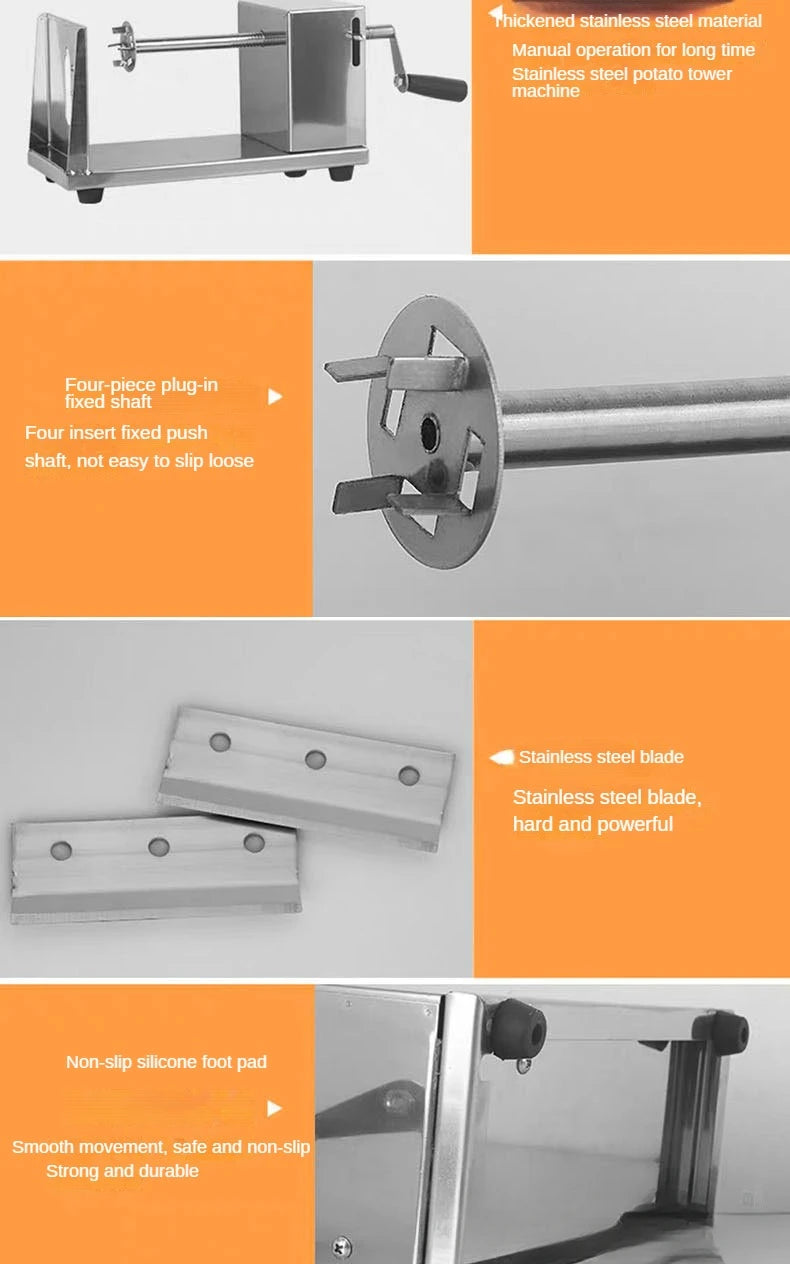 Thickened stainless steel material
Manual operation for long time
Stainless steel potato tower machine

Four-piece plug-in fixed shaft
Four insert fixed push shaft, not easy to slip loose

Stainless steel blade
Stainless steel blade, hard and powerful

Non-slip silicone foot pad
Smooth movement, safe and non-slip
Strong and durable